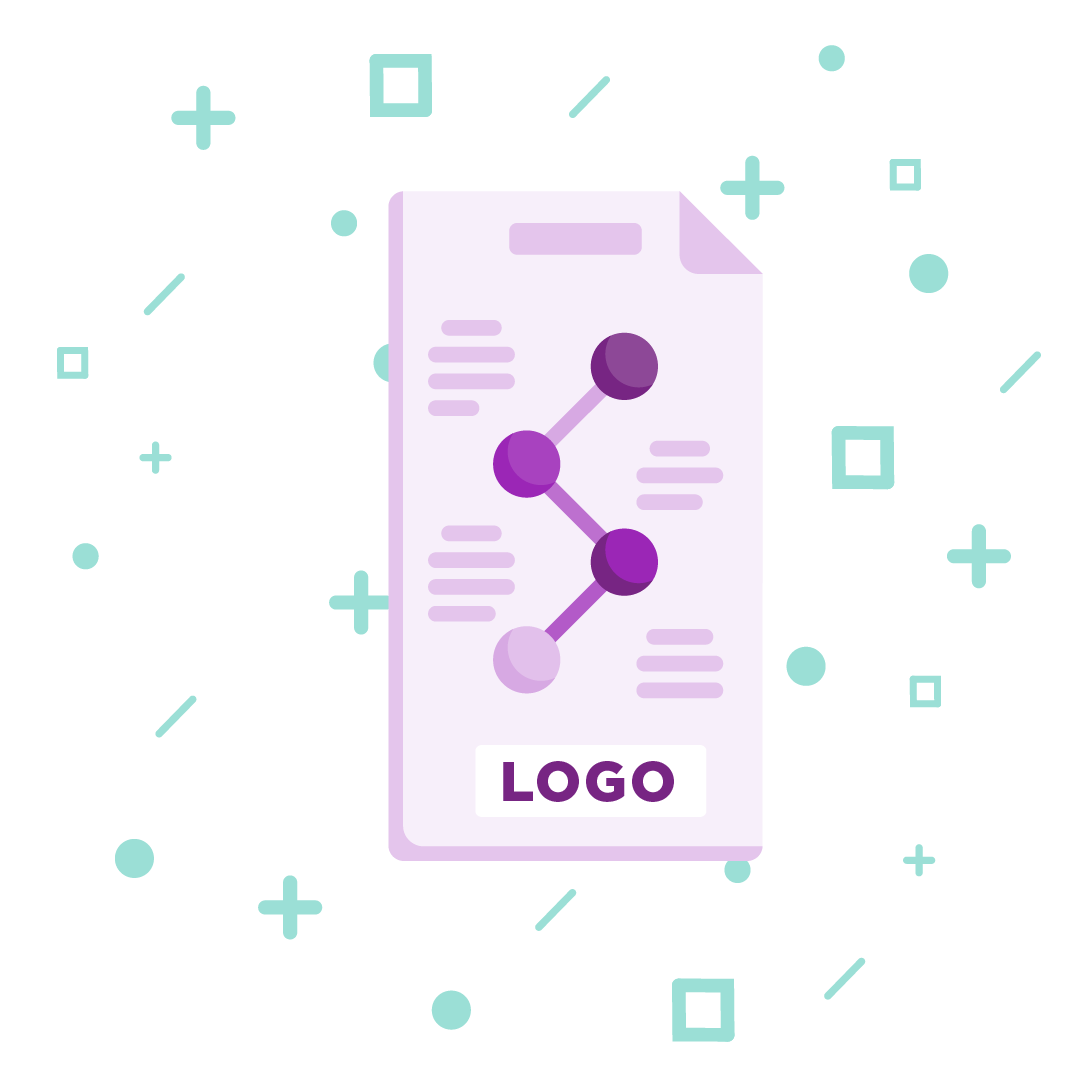 LOGO